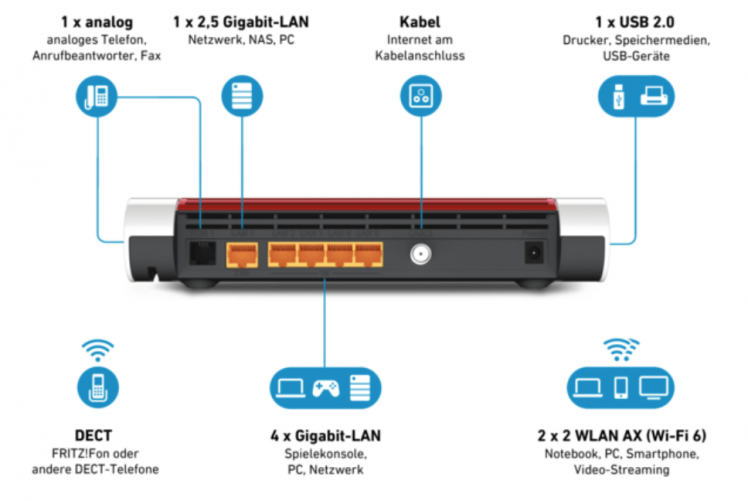 1 x analog
analoges Telefon, Anrufbeantworter, Fax

1 x 2,5 Gigabit-LAN
Netzwerk, NAS, PC

Kabel
Internet am Kabelanschluss

1 x USB 2.0
Drucker, Speichermedien, USB-Geräte

DECT
FRITZ!Fon oder andere DECT-Telefone

4 x Gigabit-LAN
Spielekonsole, PC, Netzwerk

2 x 2 WLAN AX (Wi-Fi 6)
Notebook, PC, Smartphone, Video-Streaming